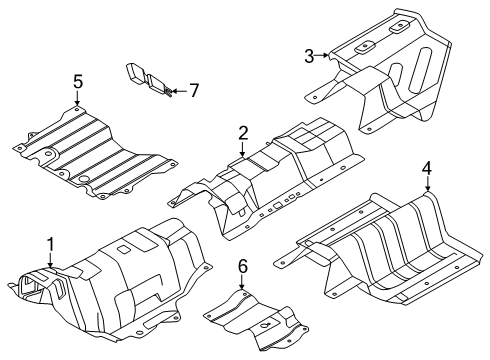 3
5
7
2
4
1
6