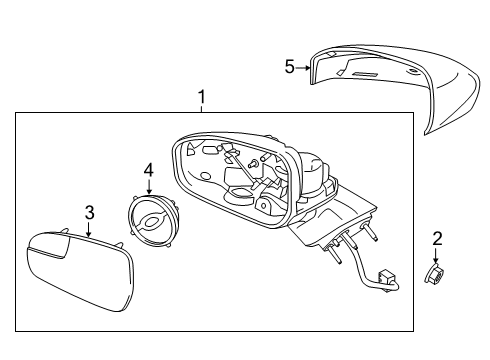 5
1
4
3
2