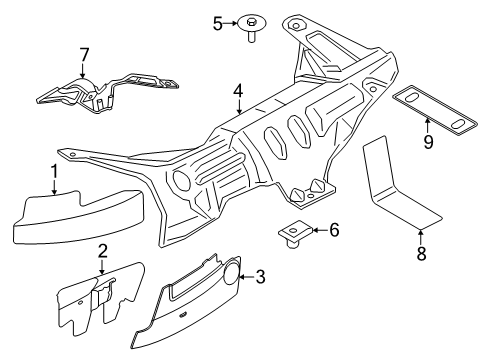 5
7
4
9
1
6
8
2
3