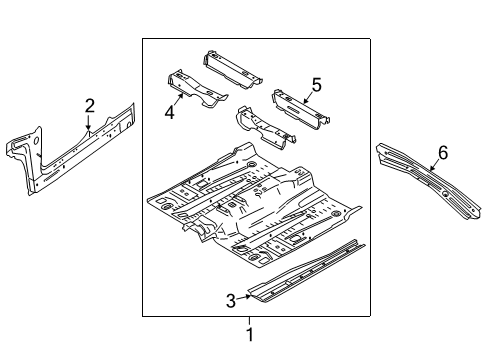 2
4
5
6
3
1