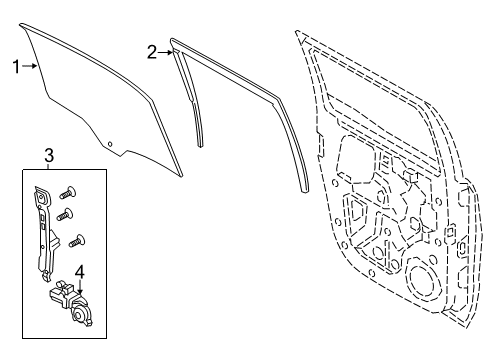 1
2
3
4