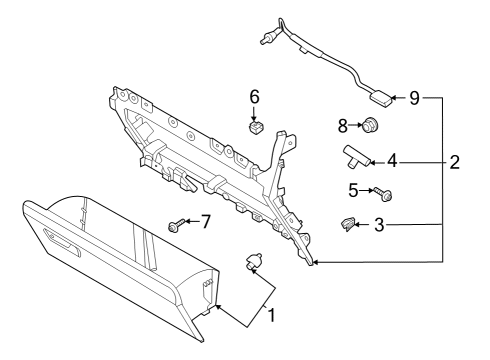 6
9
8
4
2
5
7
3
1