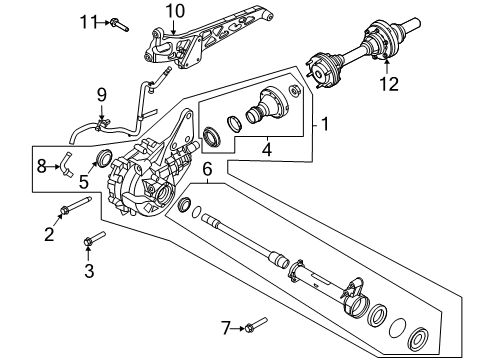 11
10
12
9
1
4
8
5
6
2
3
7