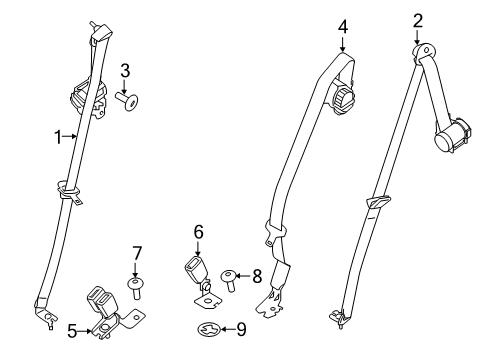 4
2
3
1
6
7
8
5
9