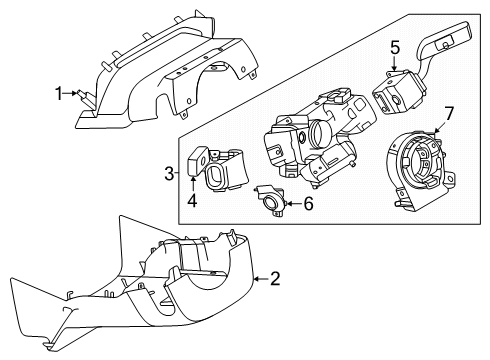 1
5
7
3
4
6
2