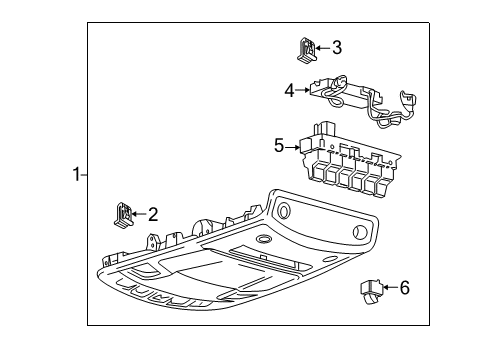 3
4
5
1
2
6