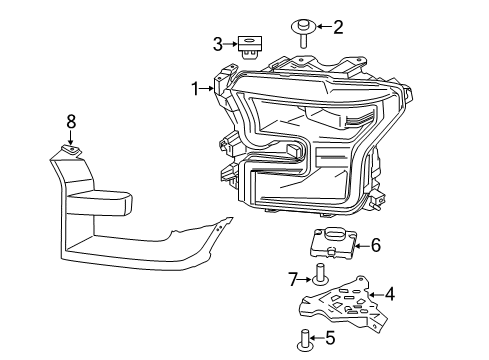 2
3
1
8
6
7
4
5