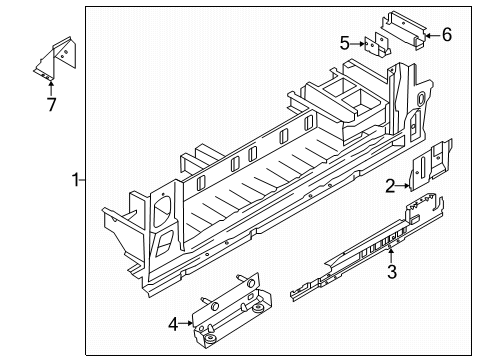 7
5
6
1
2
3
4