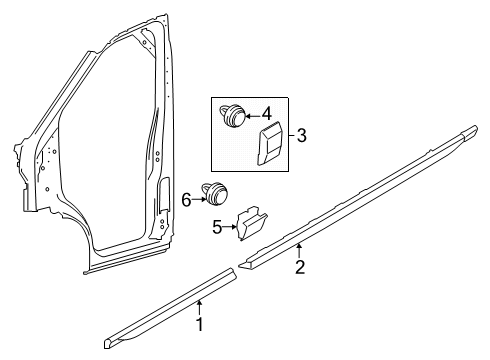 4
3
6
5
2
1