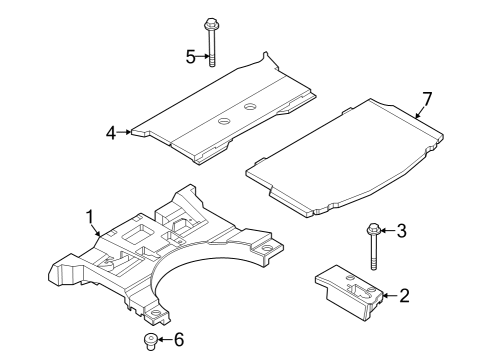 5
4
7
1
3
2
6