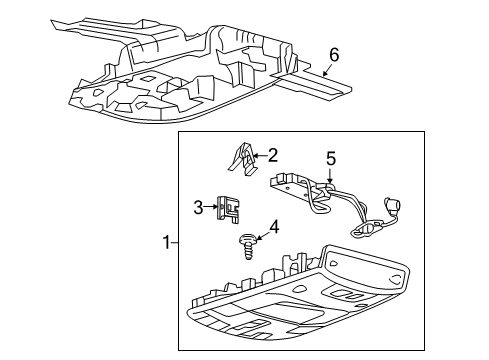 6
2
5
3
4
1