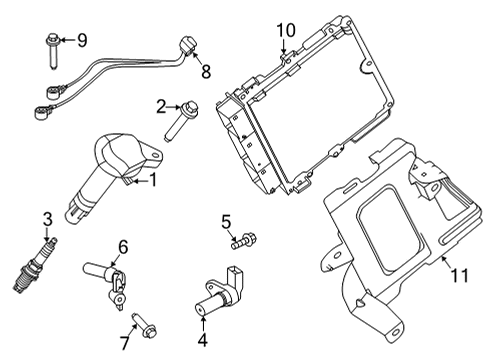 9
8
10
2
1
3
5
6
11
7
4