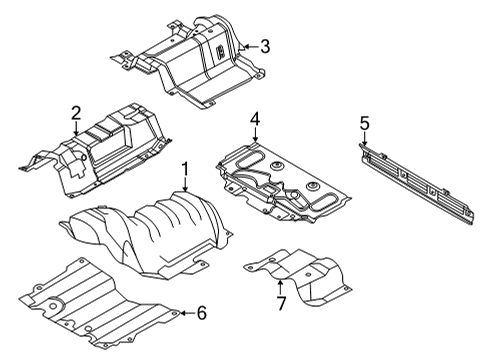 3
2
4
5
1
6
7