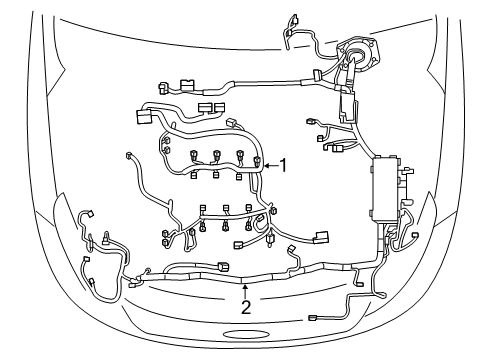 1
2