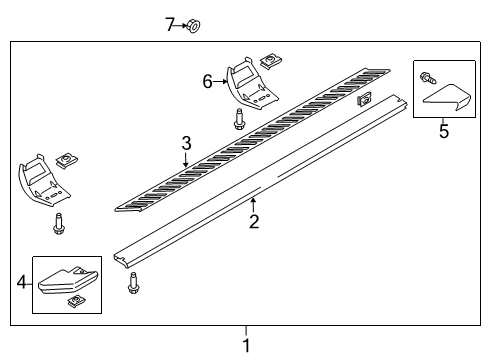 7
6
5
3
2
4
1