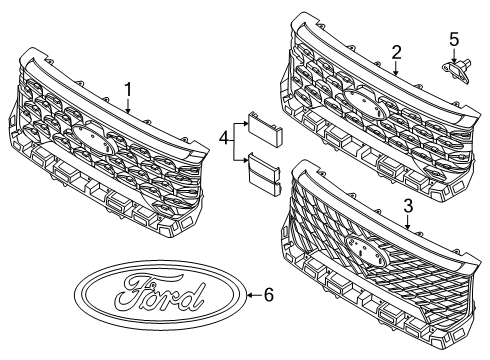 1
2
5
4
3
Ford
6