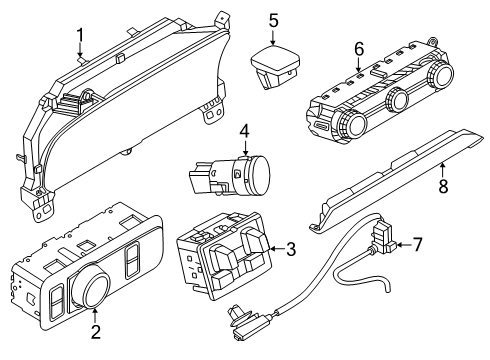 1
5
6
4
8
3
7
2