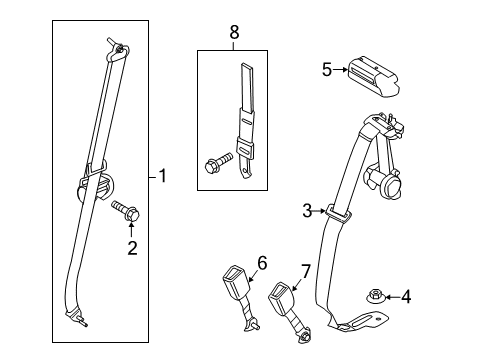 8
5
1
3
2
6
7
4