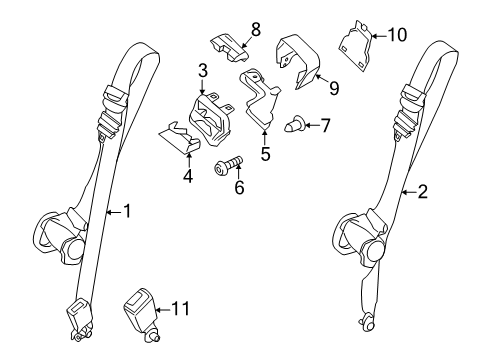 8
10
3
9
7
5
4
6
2
1
11