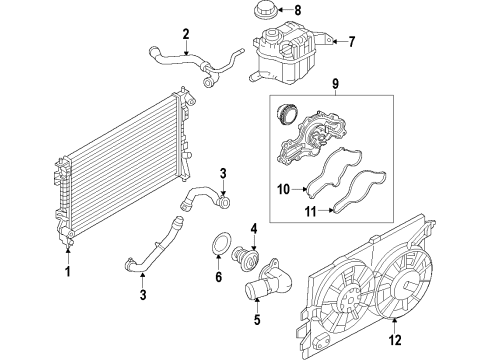 8
2
7
9
3
10
11
4
1
6
3
5
12