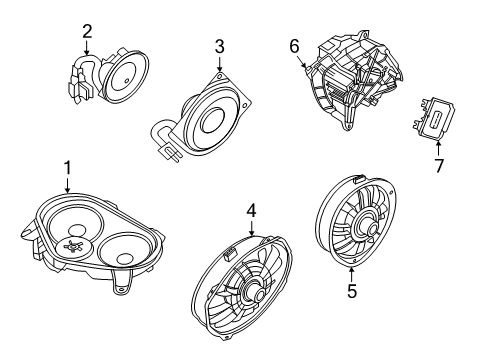 2
3
6
7
1
4
5