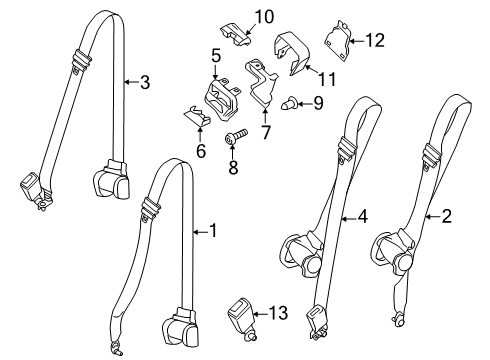 10
12
5
3
11
9
7
6
8
4
2
1
13