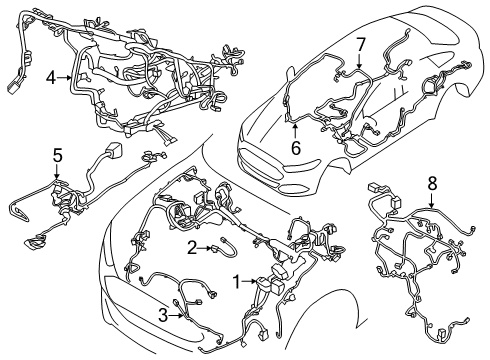 4
7
6
5
8
2
1
3