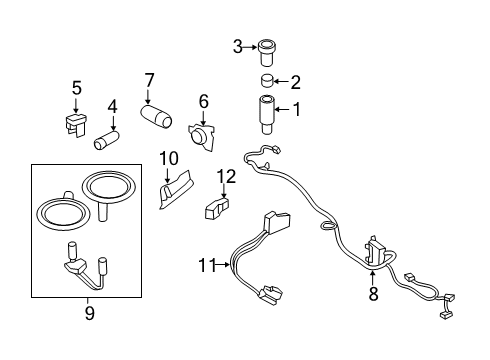 3
2
1
5
7
4
6
10
12
11
8
9