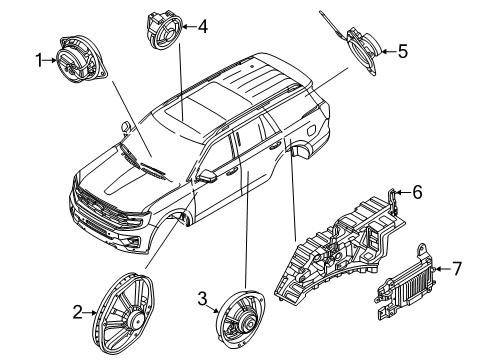 1
4
5
6
7
2
3