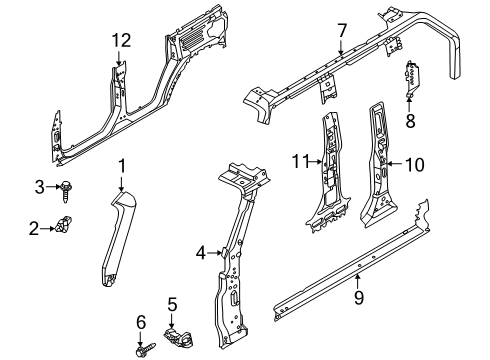 12
7
8
11
10
1
3
2
4
9
5
6