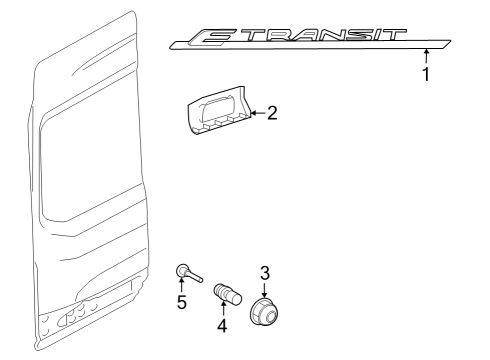 E TRANSIT
1
2
3
5
4