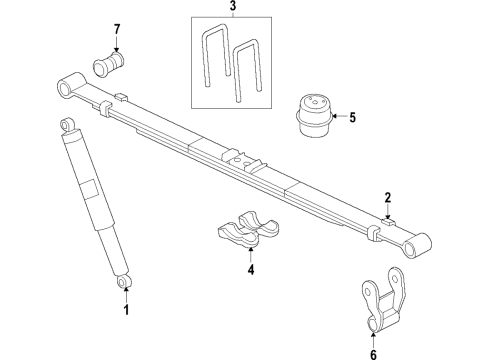 3
7
5
2
4
1
6