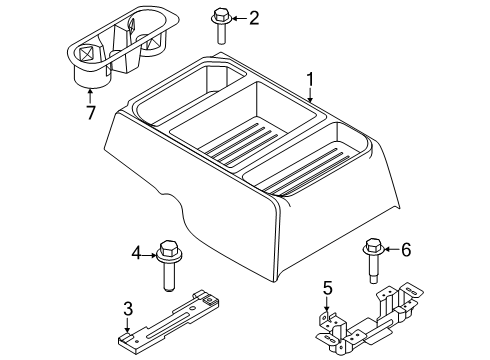 2
1
7
4
6
5
3