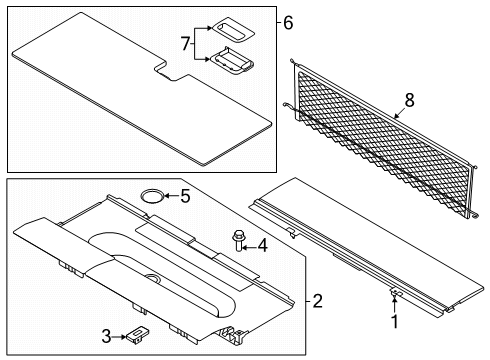 6
7
8
5
4
2
3
1