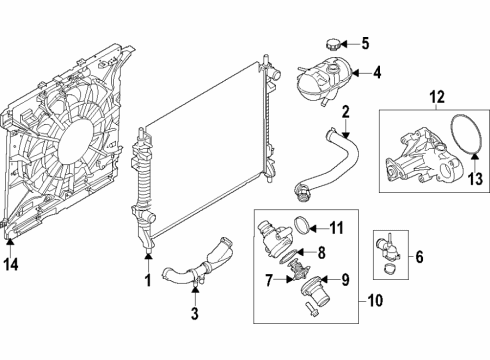 5
4
12
2
13
11
8
6
7
9
10
14
1
3