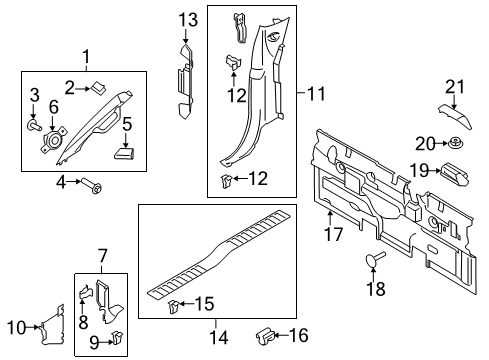 1
2
3
6
5
4
13
12
11
12
21
20
19
17
18
7
8
9
10
15
14
16