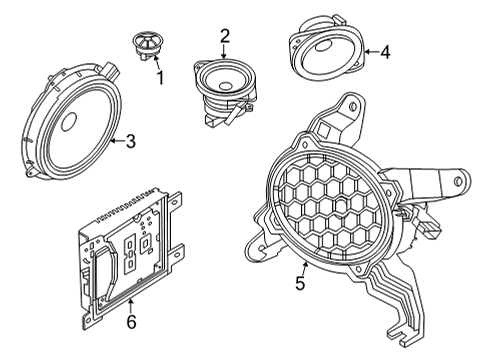 1
2
4
3
5
6