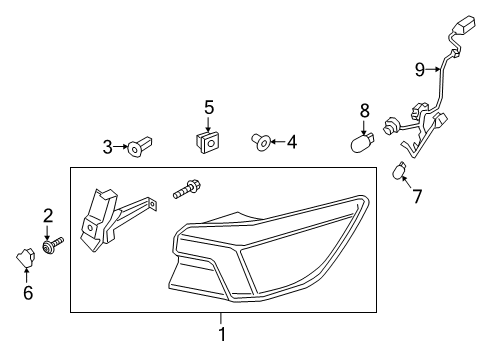 9
5
8
3
4
7
2
6
1