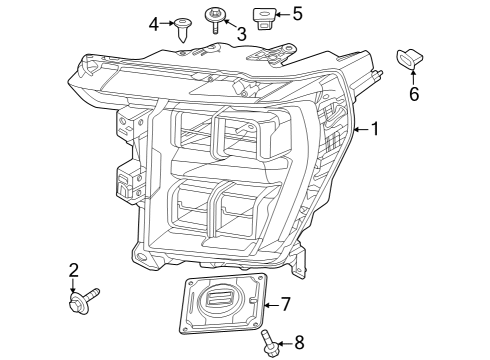 4
3
5
6
1
2
7
8