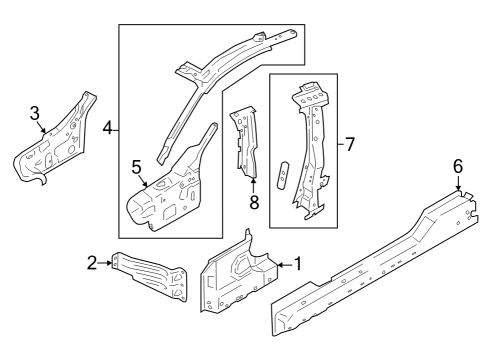 3
4
5
8
7
6
2
1