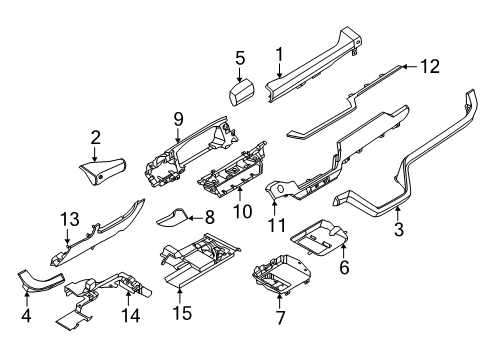 5
1
12
9
2
10
11
3
13
8
6
4
14
15
7