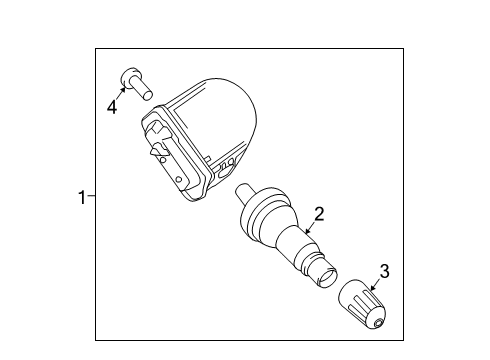 4
1
2
3