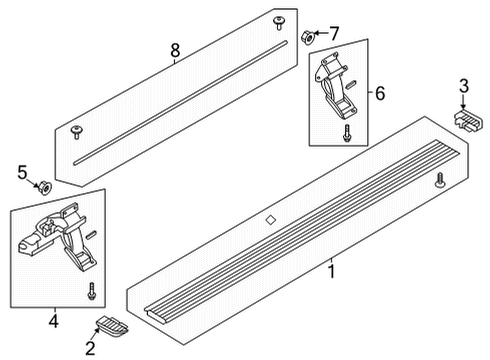 8
7
6
3
5
1
4
2