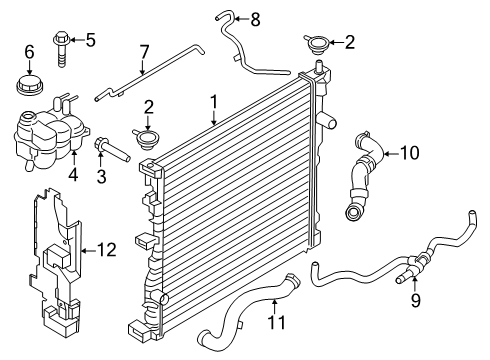 8
5
2
6
7
2
1
10
4
3
12
9
11