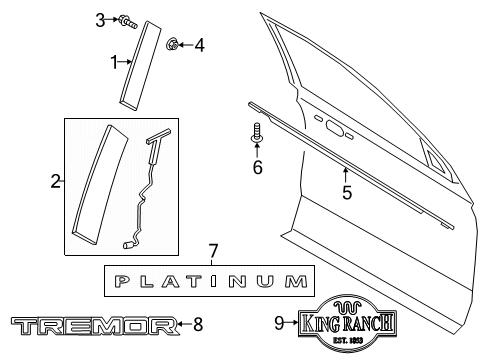 3
4
1
2
6
5
7
PLATINUM
TREMOR
8
9
KING RANCH
EST. 1853