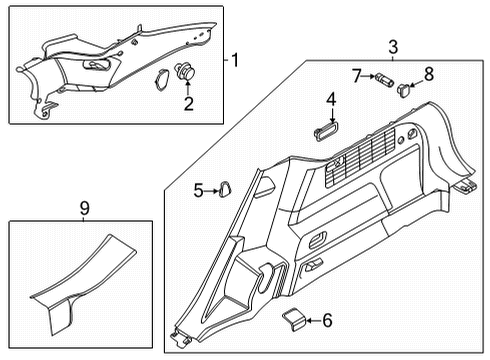 1
2
3
7
8
4
5
9
6