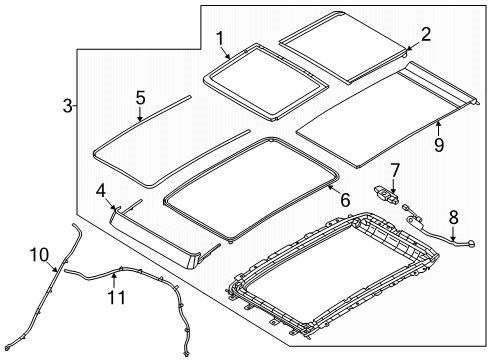 1
2
3
5
9
7
4
6
8
10
11