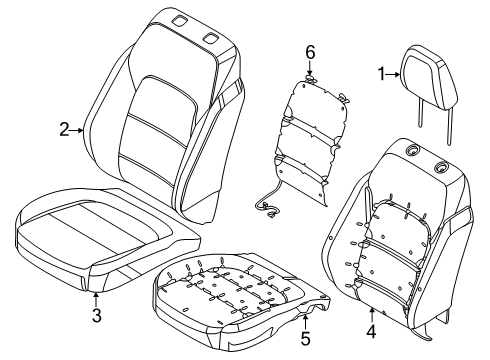 6
1
2
3
5
4