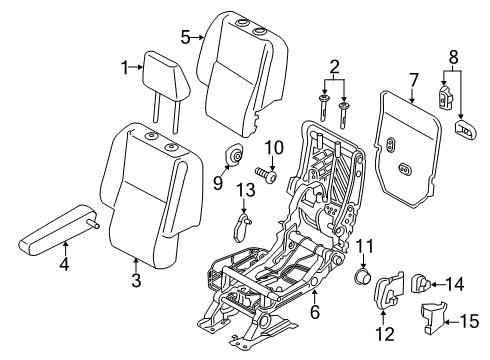 5
1
2
8
7
10
9
13
4
3
11
6
14
12
15