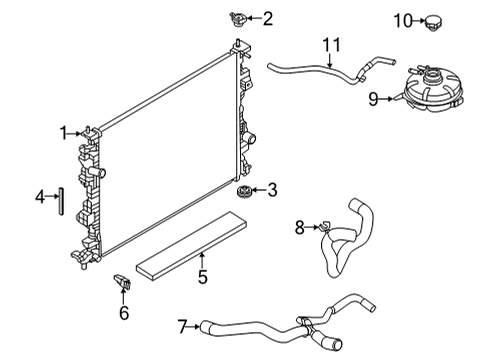 2
10
11
9
1
3
4
8
5
6
7